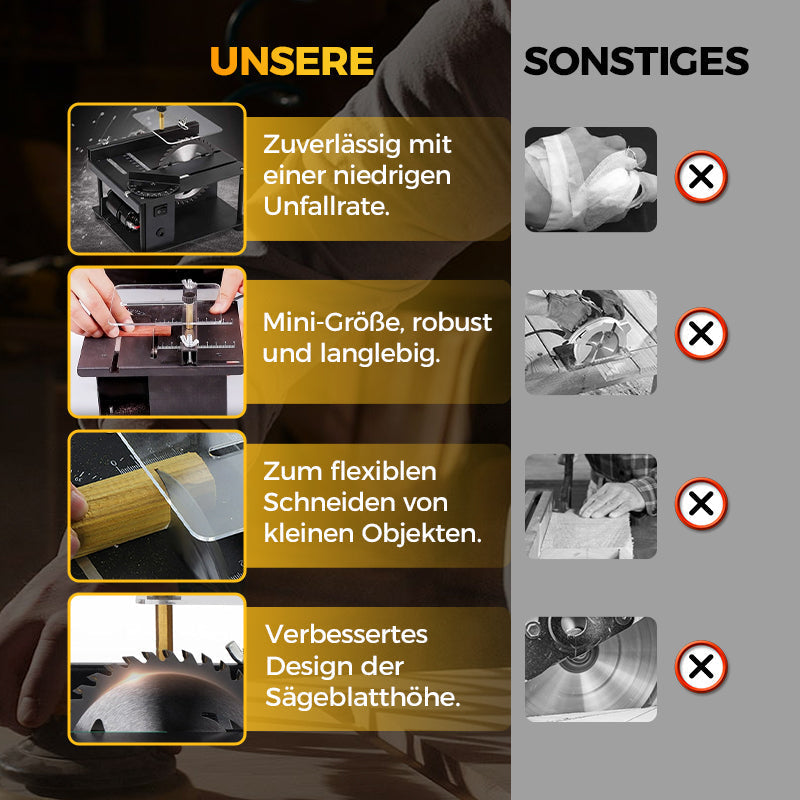 UNSERE

SONSTIGES

Zuverlässig mit einer niedrigen Unfallrate.

Mini-Größe, robust und langlebig.

Zum flexiblen Schneiden von kleinen Objekten.

Verbessertes Design der Sägeblatthöhe.