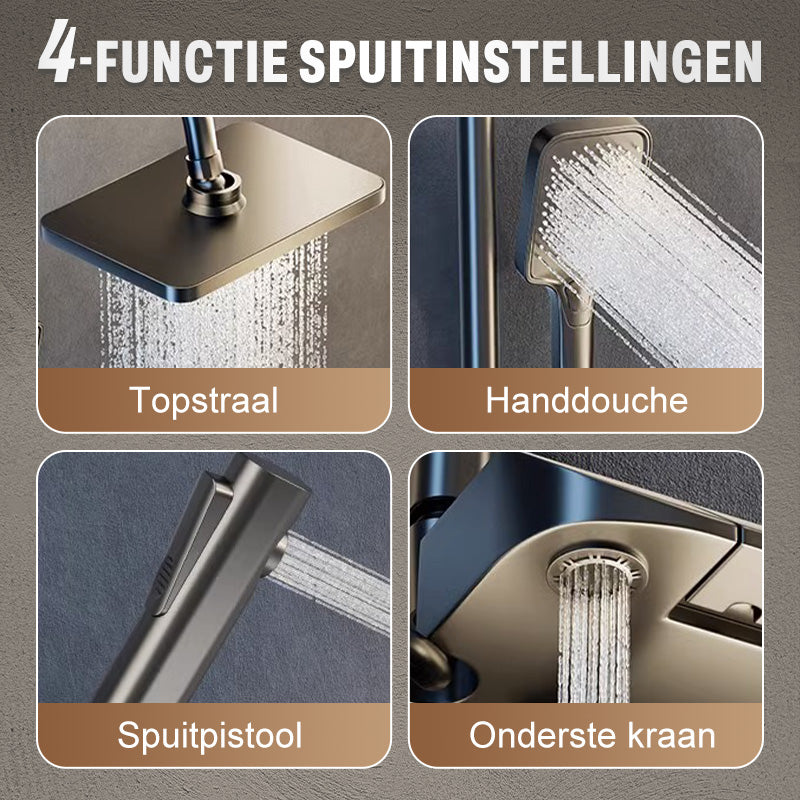 4-FUNCTIE SPUITINSTELLINGEN

Topstraal

Handdouche

Spuitpistool

Onderste kraan