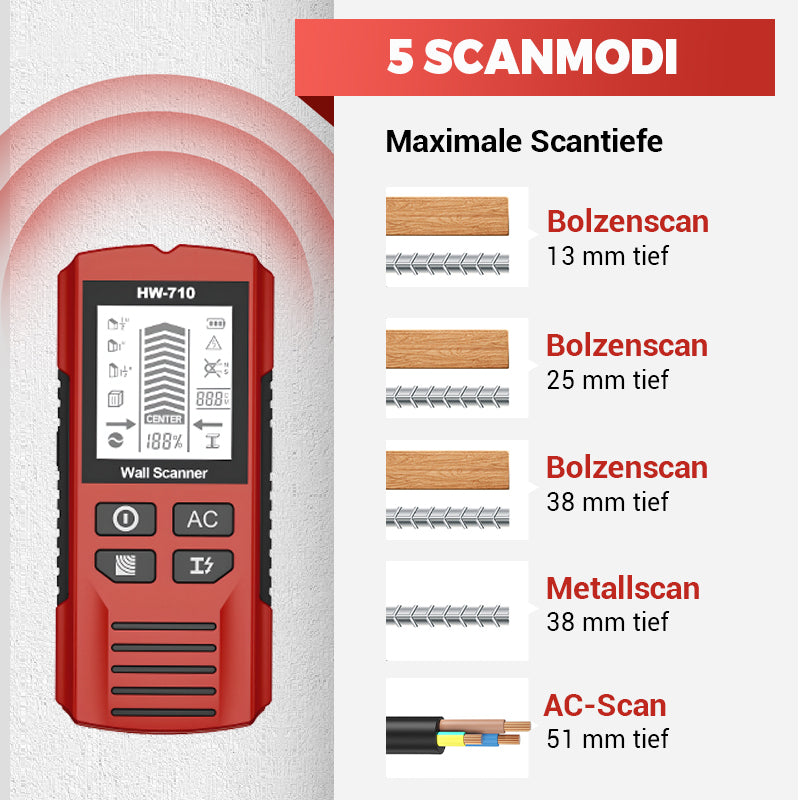 5 SCANMODI

Maximale Scantiefe

Bolzenscan
13 mm tief

Bolzenscan
25 mm tief

Bolzenscan
38 mm tief

Metallscan
38 mm tief

AC-Scan
51 mm tief

HW-710

CENTER

188%

888

Wall Scanner

AC