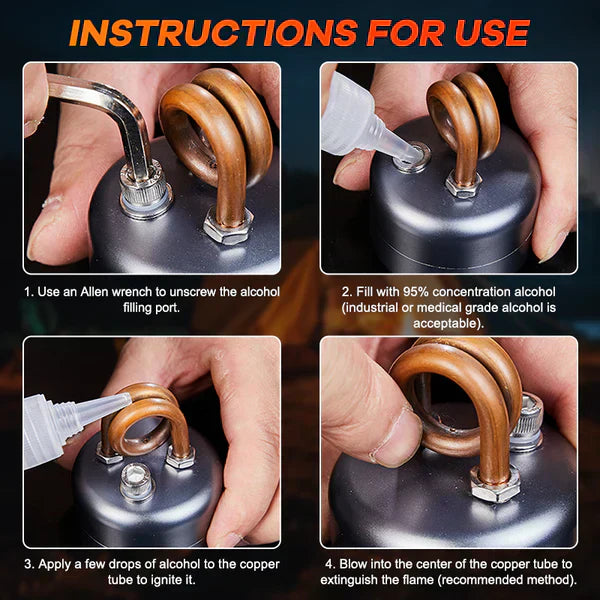 INSTRUCTIONS FOR USE

1. Use an Allen wrench to unscrew the alcohol filling port.

2. Fill with 95% concentration alcohol (industrial or medical grade alcohol is acceptable).

3. Apply a few drops of alcohol to the copper tube to ignite it.

4. Blow into the center of the copper tube to extinguish the flame (recommended method).