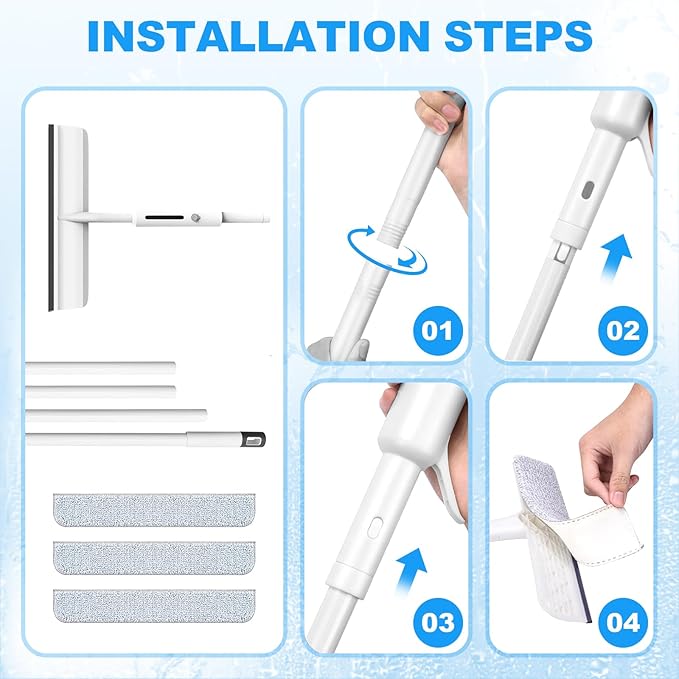 INSTALLATION STEPS

01

02

03

04