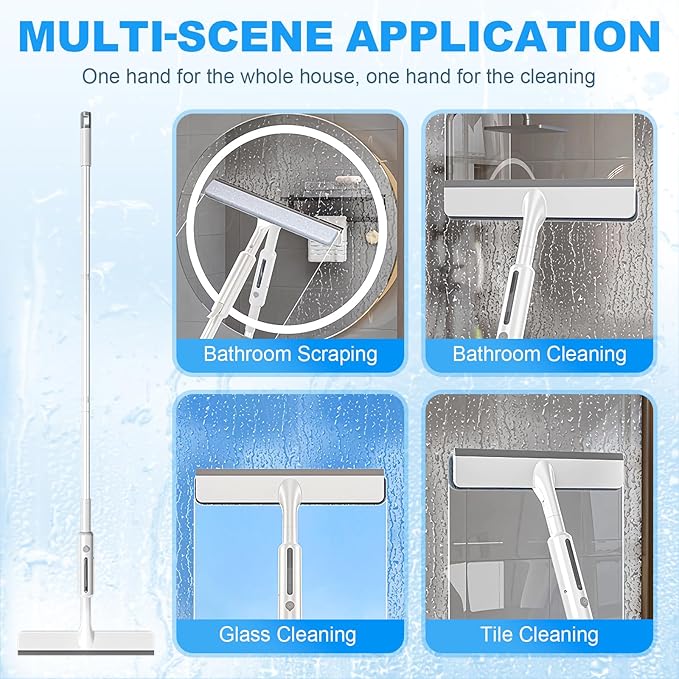 MULTI-SCENE APPLICATION

One hand for the whole house, one hand for the cleaning

Bathroom Scraping

Bathroom Cleaning

Glass Cleaning

Tile Cleaning