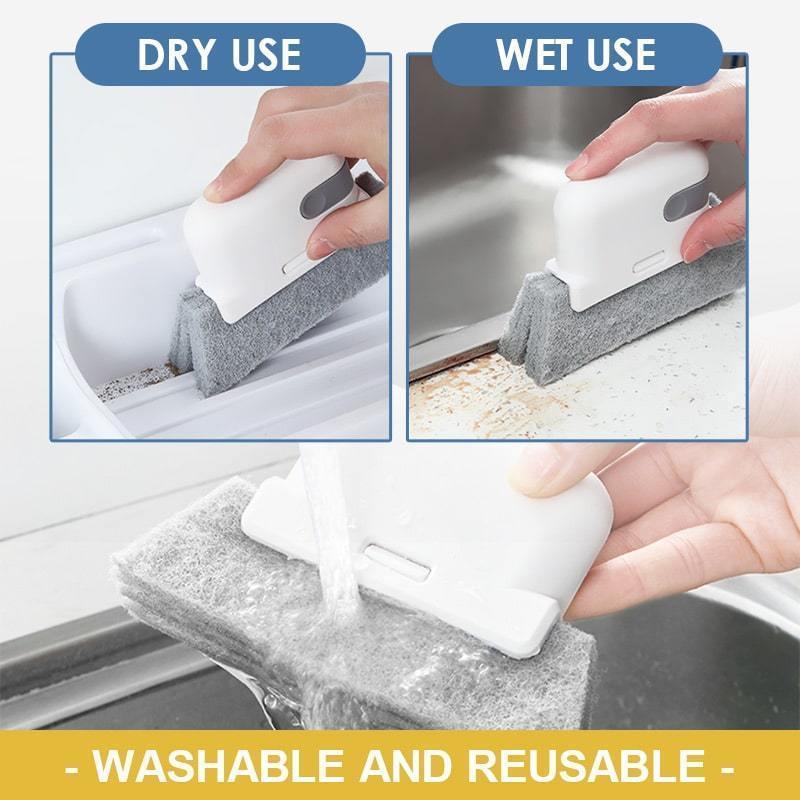 DRY USE

WET USE

- WASHABLE AND REUSABLE -