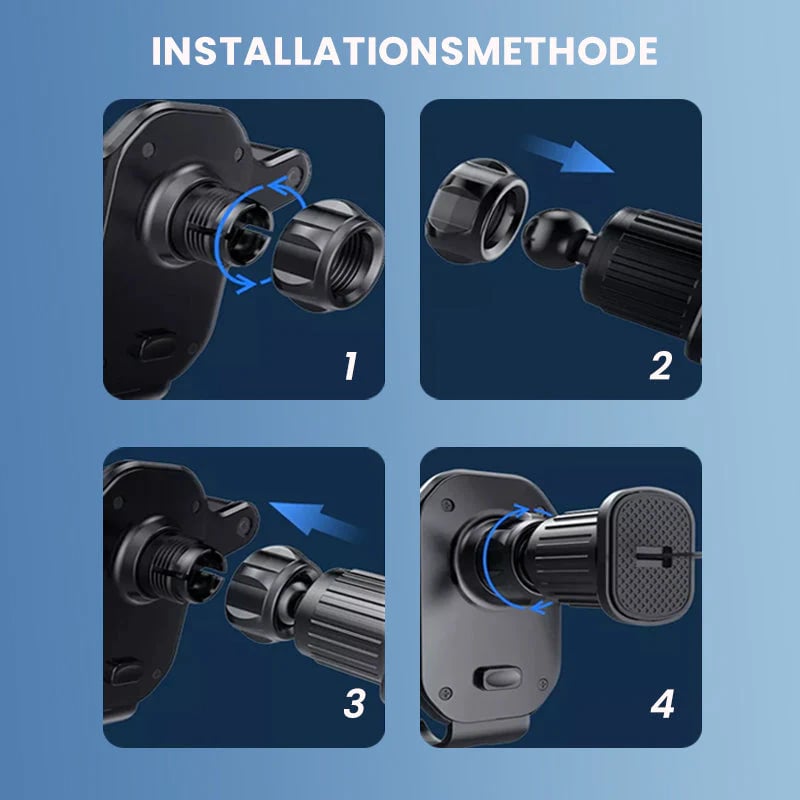 INSTALLATIONSMETHODE

1

2

3

4