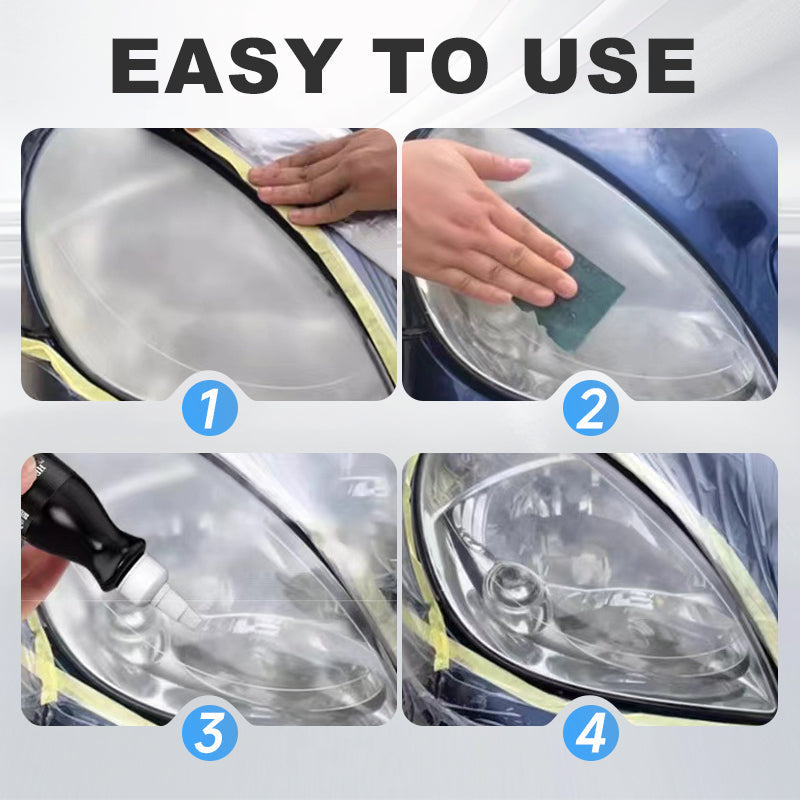 EASY TO USE

1

2

3

4