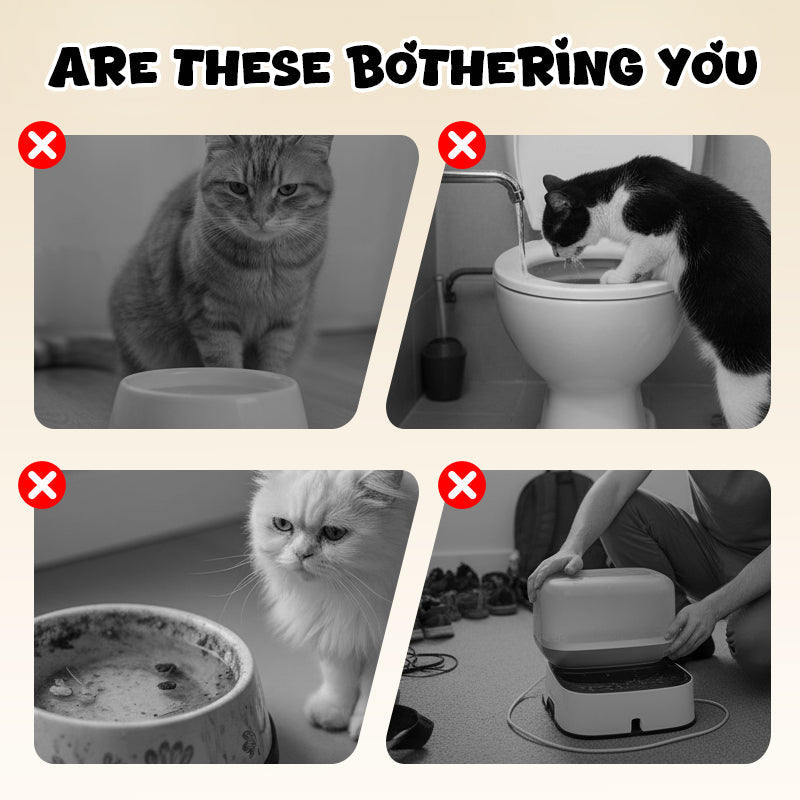 ARE THESE BOTHERING YOU