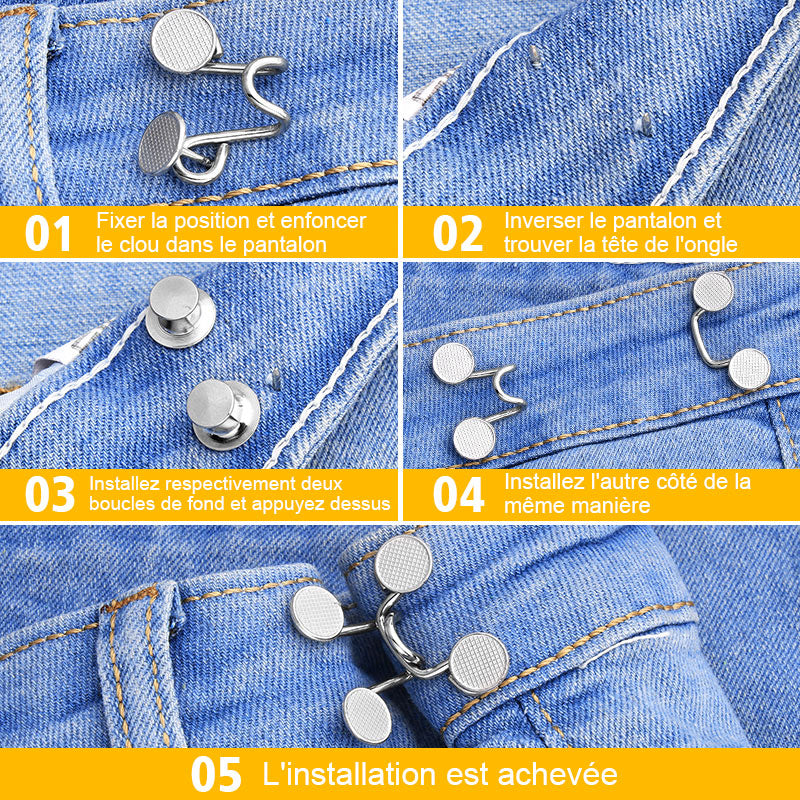 01 Fixer la position et enfoncer le clou dans le pantalon

02 Inverser le pantalon et trouver la tête de l'ongle

03 Installez respectivement deux boucles de fond et appuyez dessus

04 Installez l'autre côté de la même manière

05 L'installation est achevée