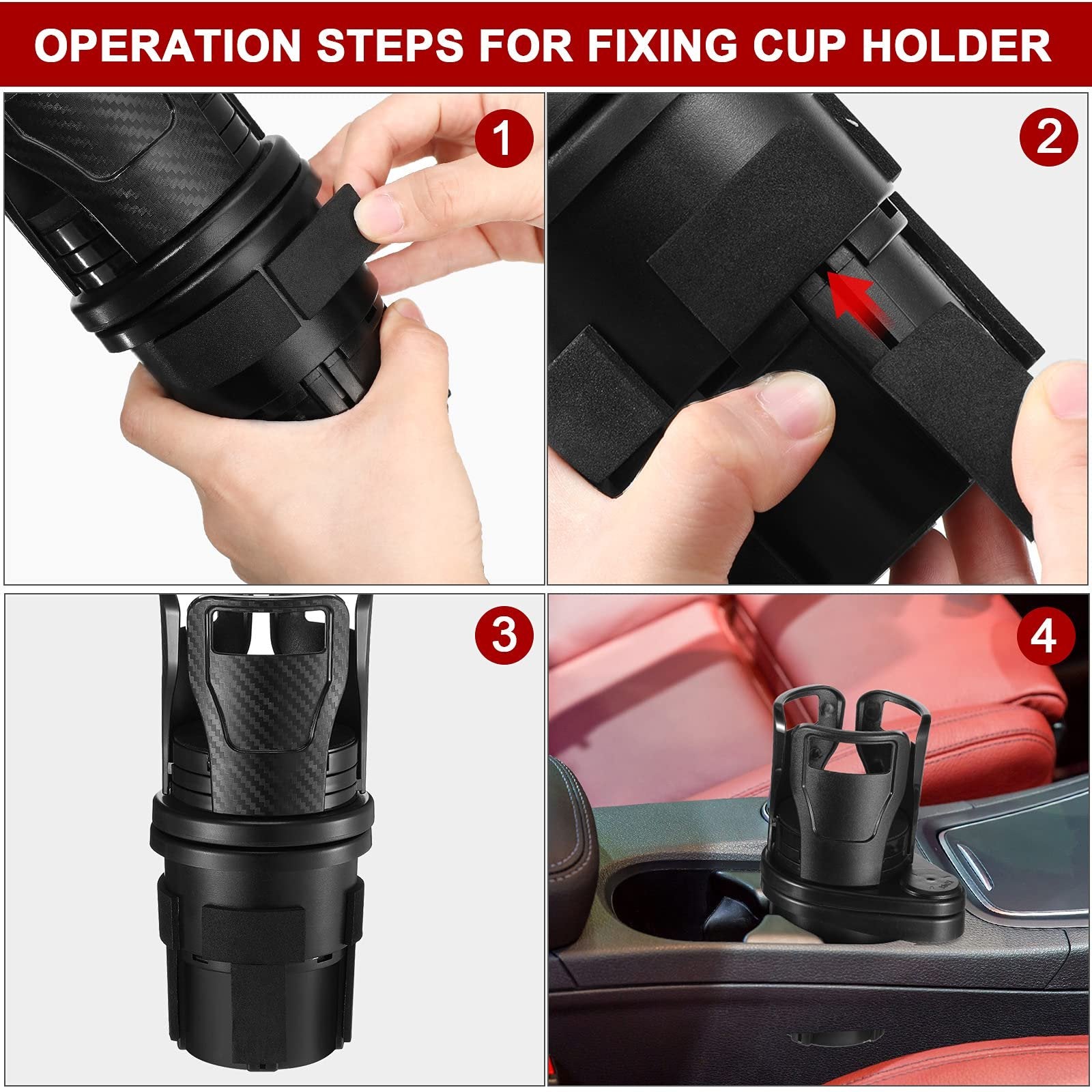 OPERATION STEPS FOR FIXING CUP HOLDER

1

2

3

4