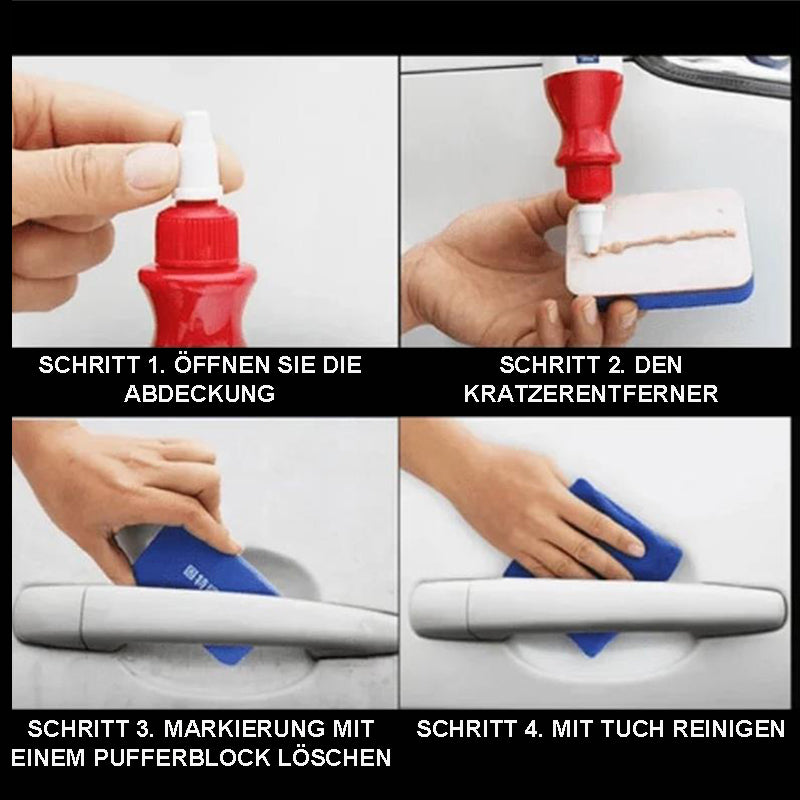 SCHRITT 1. ÖFFNEN SIE DIE ABDECKUNG

SCHRITT 2. DEN KRATZERENTFERNER

SCHRITT 3. MARKIERUNG MIT EINEM PUFFERBLOCK LÖSCHEN

SCHRITT 4. MIT TUCH REINIGEN